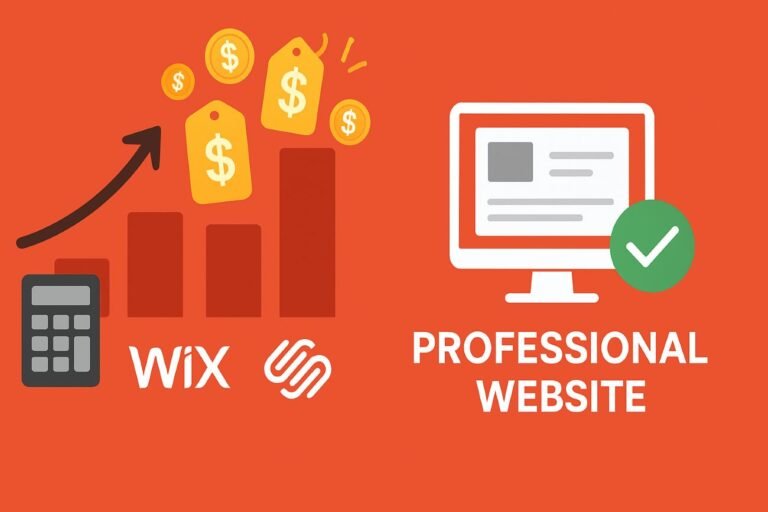 $ $ $ $ $

WiX

PROFESSIONAL WEBSITE