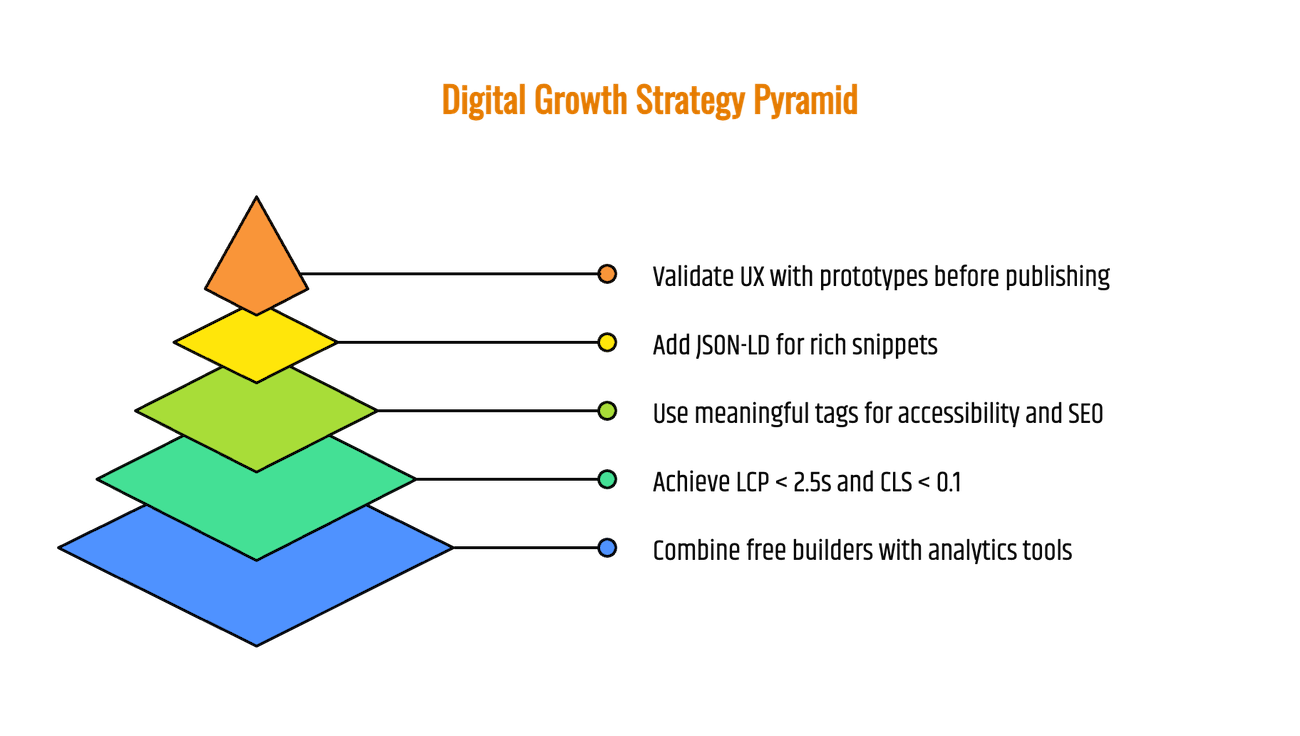 Digital Growth Strategy Pyramid

Validate UX with prototypes before publishing

Add JSON-LD for rich snippets

Use meaningful tags for accessibility and SEO

Achieve LCP < 2.5s and CLS < 0.1

Combine free builders with analytics tools